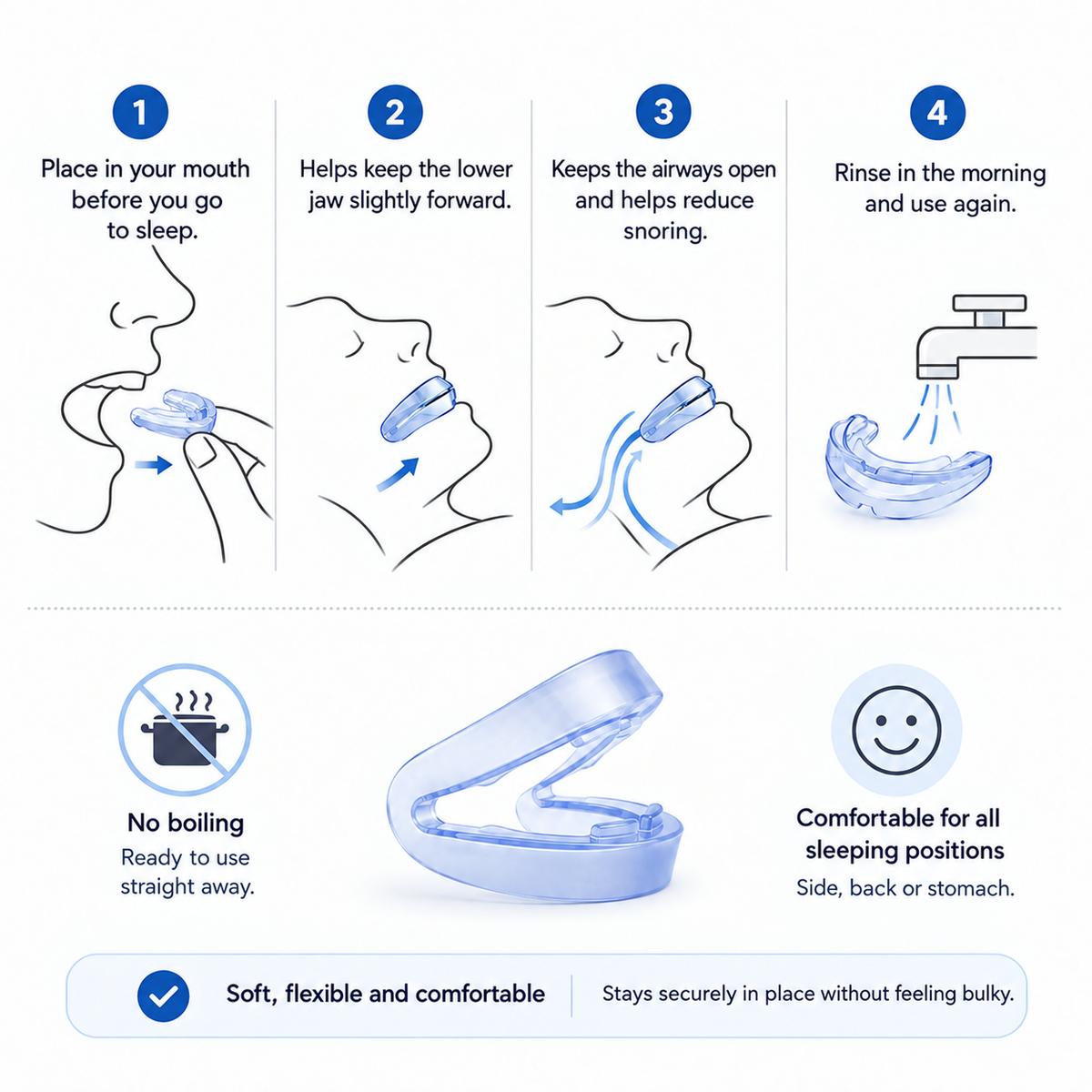 1
Place in your mouth before you go to sleep.

2
Helps keep the lower jaw slightly forward.

3
Keeps the airways open and helps reduce snoring.

4
Rinse in the morning and use again.

No boiling
Ready to use straight away.

Comfortable for all sleeping positions
Side, back or stomach.

Soft, flexible and comfortable

Stays securely in place without feeling bulky.