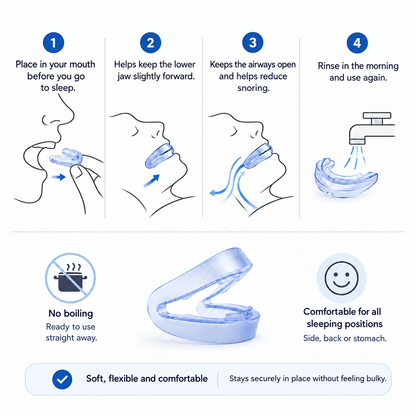 1
Place in your mouth before you go to sleep.

2
Helps keep the lower jaw slightly forward.

3
Keeps the airways open and helps reduce snoring.

4
Rinse in the morning and use again.

No boiling
Ready to use straight away.

Comfortable for all sleeping positions
Side, back or stomach.

Soft, flexible and comfortable
Stays securely in place without feeling bulky.